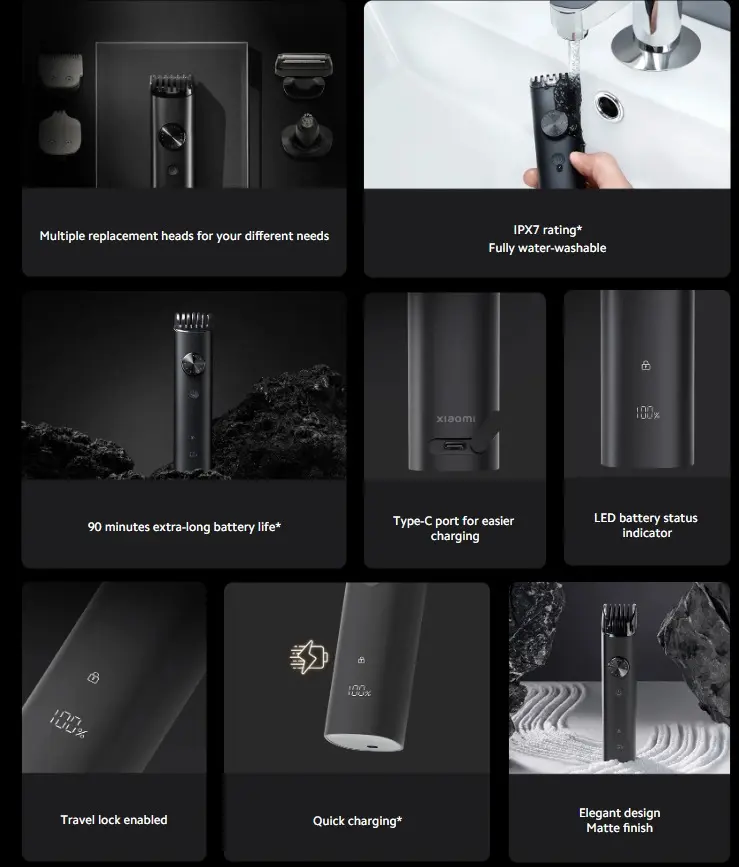 Multiple replacement heads for your different needs

IPX7 rating*
Fully water-washable

90 minutes extra-long battery life*

xiaomi
Type-C port for easier charging

100%
LED battery status indicator

100%
Travel lock enabled

100%
Quick charging*

Elegant design
Matte finish