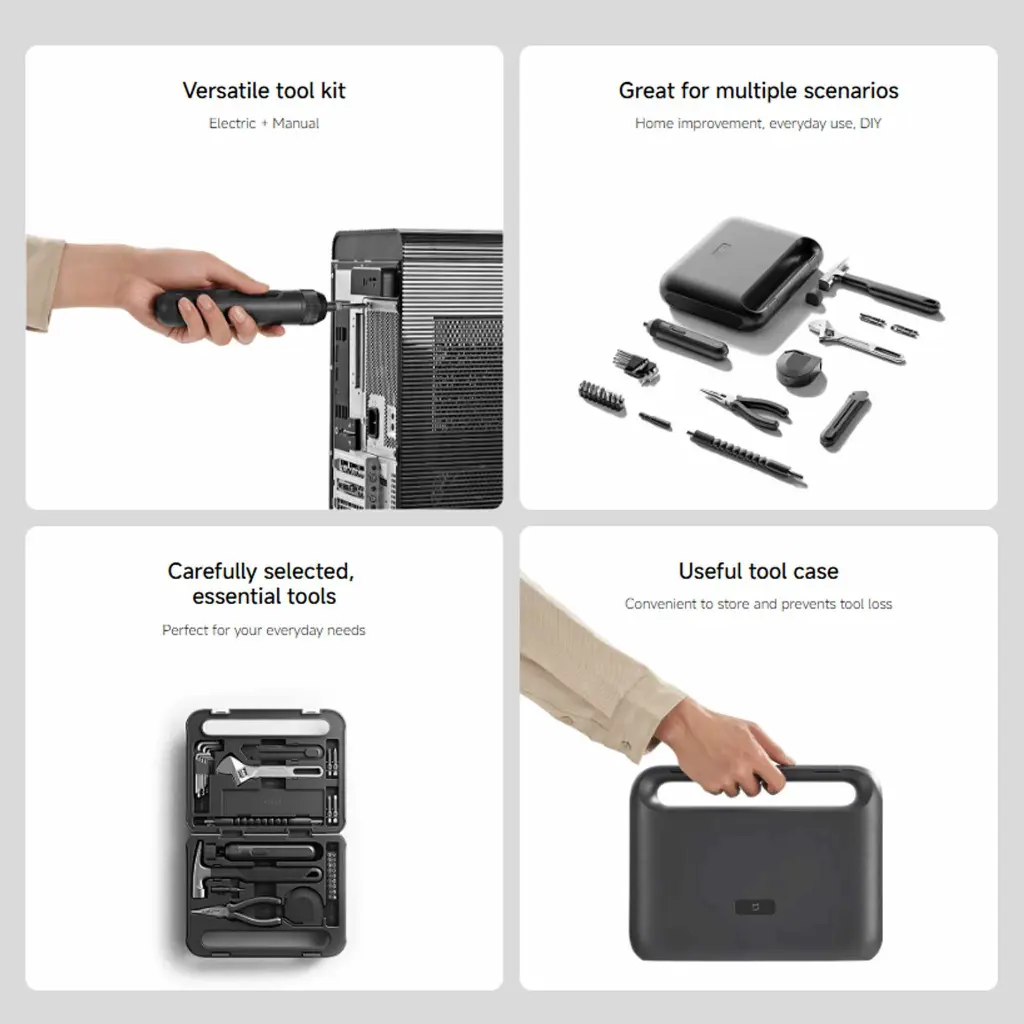 Versatile tool kit

Electric + Manual

Great for multiple scenarios

Home improvement, everyday use, DIY

Carefully selected, essential tools

Perfect for your everyday needs

Useful tool case

Convenient to store and prevents tool loss