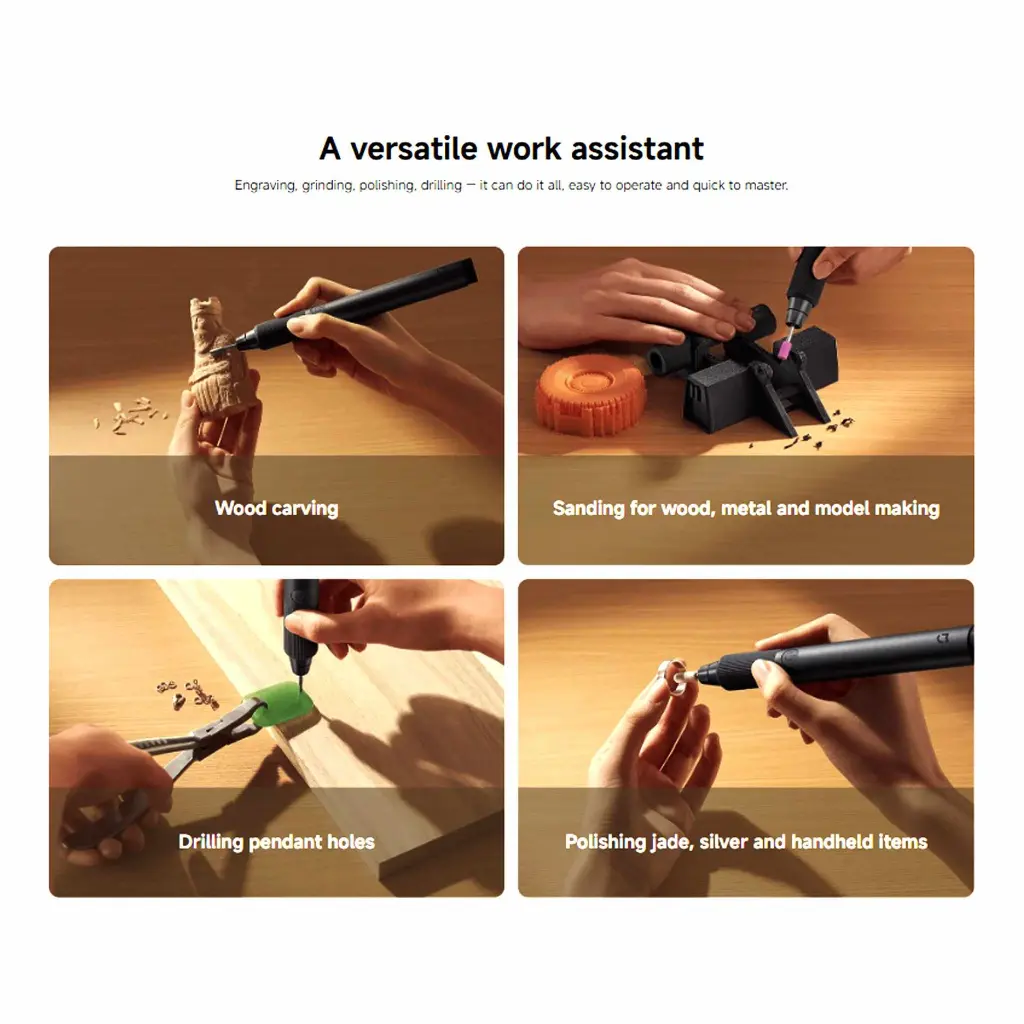 A versatile work assistant

Engraving, grinding, polishing, drilling — it can do it all, easy to operate and quick to master.

Wood carving

Sanding for wood, metal and model making

Drilling pendant holes

Polishing jade, silver and handheld items